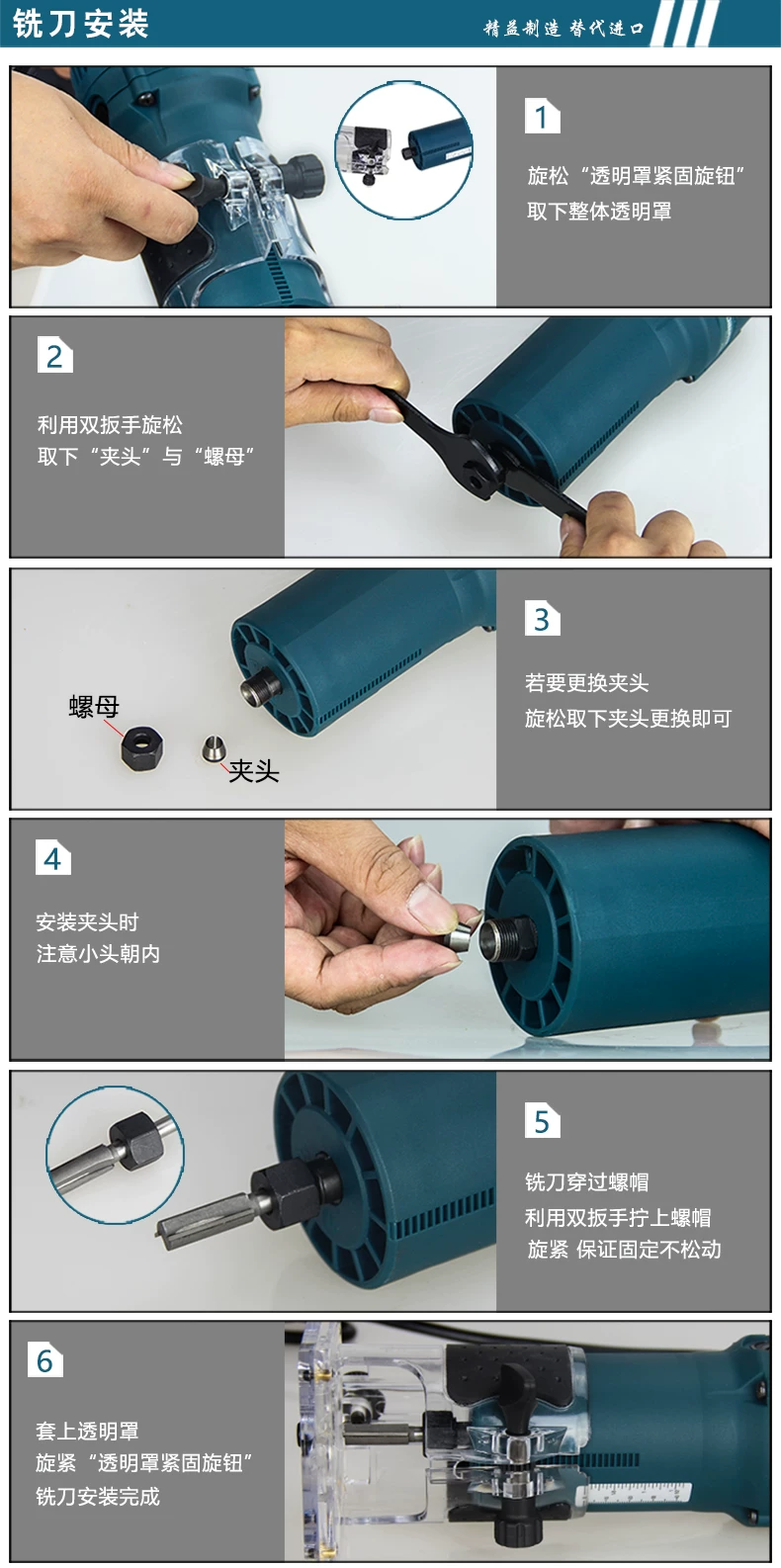 铣刀安装

精益制造 替代进口

1

旋松“透明罩紧固旋钮”
取下整体透明罩

2

利用双扳手旋松
取下“夹头”与“螺母”

螺母

夹头

3

若要更换夹头
旋松取下夹头更换即可

4

安装夹头时
注意小头朝内

5

铣刀穿过螺帽
利用双扳手拧上螺帽
旋紧 保证固定不松动

6

套上透明罩
旋紧“透明罩紧固旋钮”
铣刀安装完成